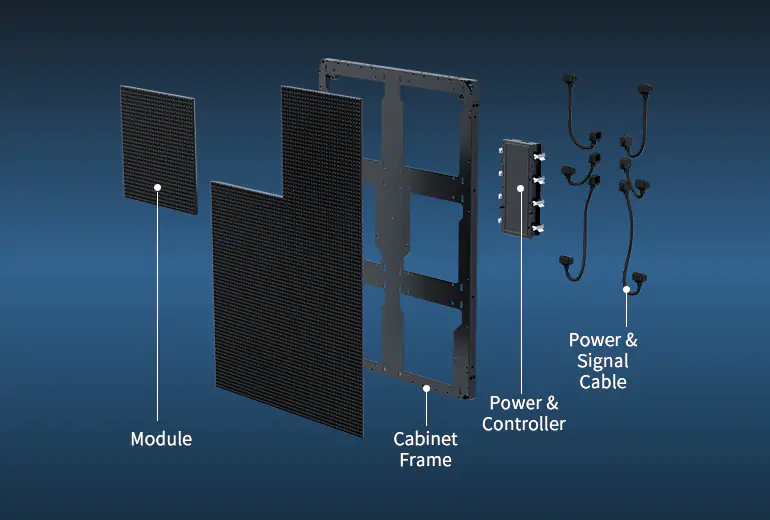 Module

Cabinet Frame

Power & Controller

Power & Signal Cable